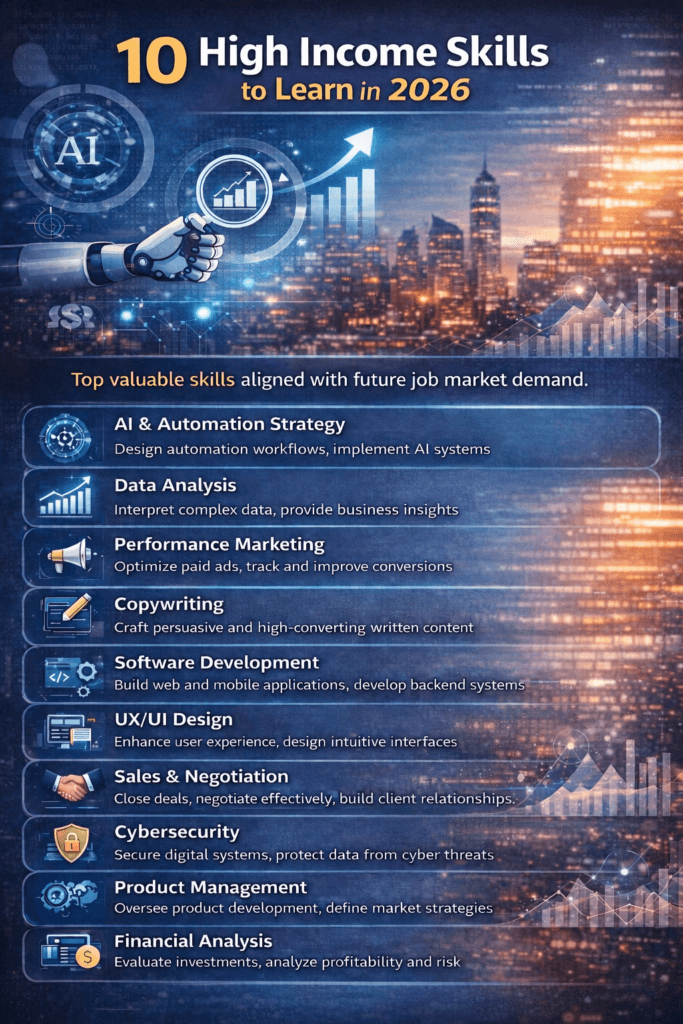 10 High Income Skills to Learn in 2026

AI

Top valuable skills aligned with future job market demand.

AI & Automation Strategy
Design automation workflows, implement AI systems

Data Analysis
Interpret complex data, provide business insights

Performance Marketing
Optimize paid ads, track and improve conversions

Copywriting
Craft persuasive and high-converting written content

Software Development
Build web and mobile applications, develop backend systems

UX/UI Design
Enhance user experience, design intuitive interfaces

Sales & Negotiation
Close deals, negotiate effectively, build client relationships.

Cybersecurity
Secure digital systems, protect data from cyber threats

Product Management
Oversee product development, define market strategies

Financial Analysis
Evaluate investments, analyze profitability and risk